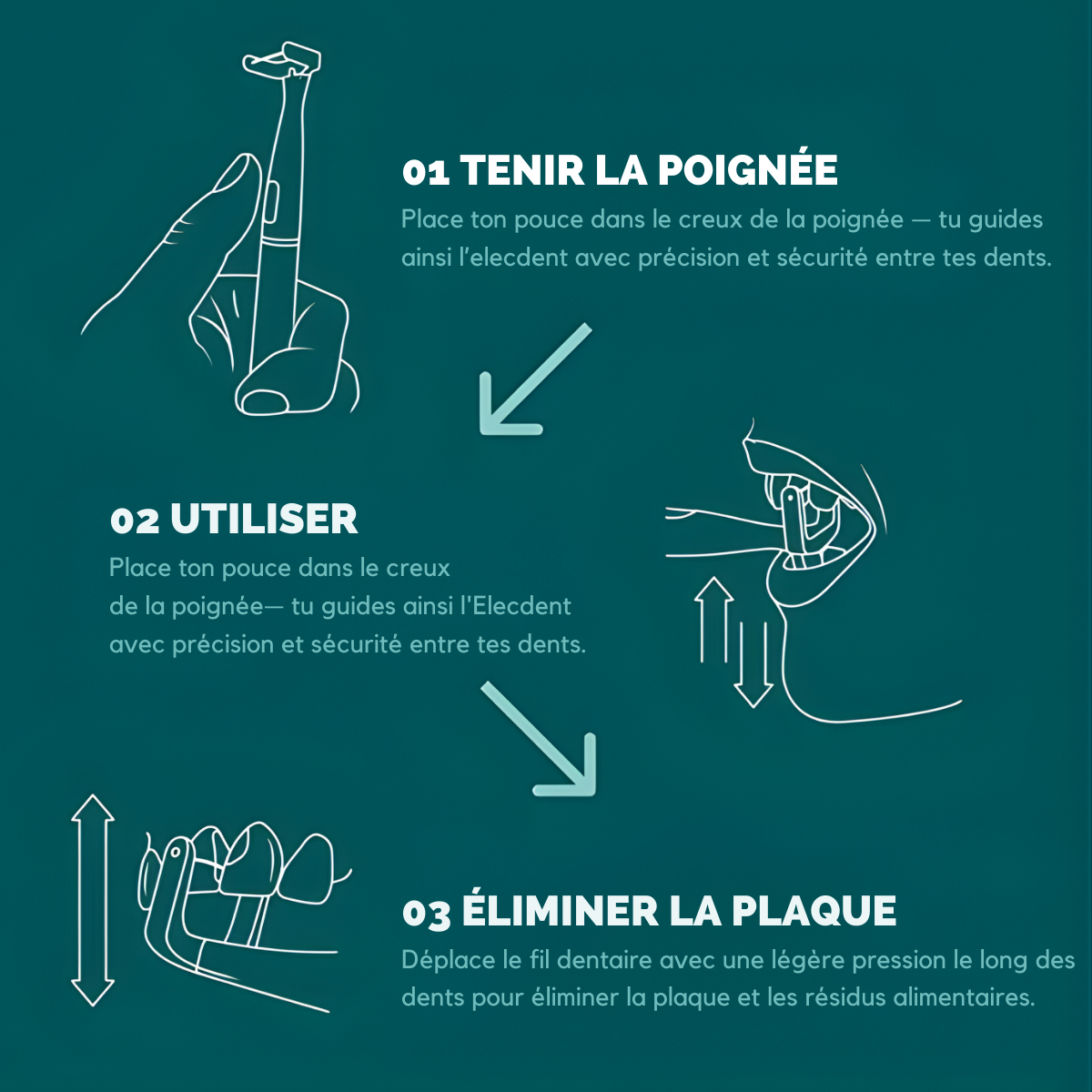 01 TENIR LA POIGNÉE
Place ton pouce dans le creux de la poignée — tu guides ainsi l'elecdent avec précision et sécurité entre tes dents.

02 UTILISER
Place ton pouce dans le creux de la poignée— tu guides ainsi l'Elecdent avec précision et sécurité entre tes dents.

03 ÉLIMINER LA PLAQUE
Déplace le fil dentaire avec une légère pression le long des dents pour éliminer la plaque et les résidus alimentaires.