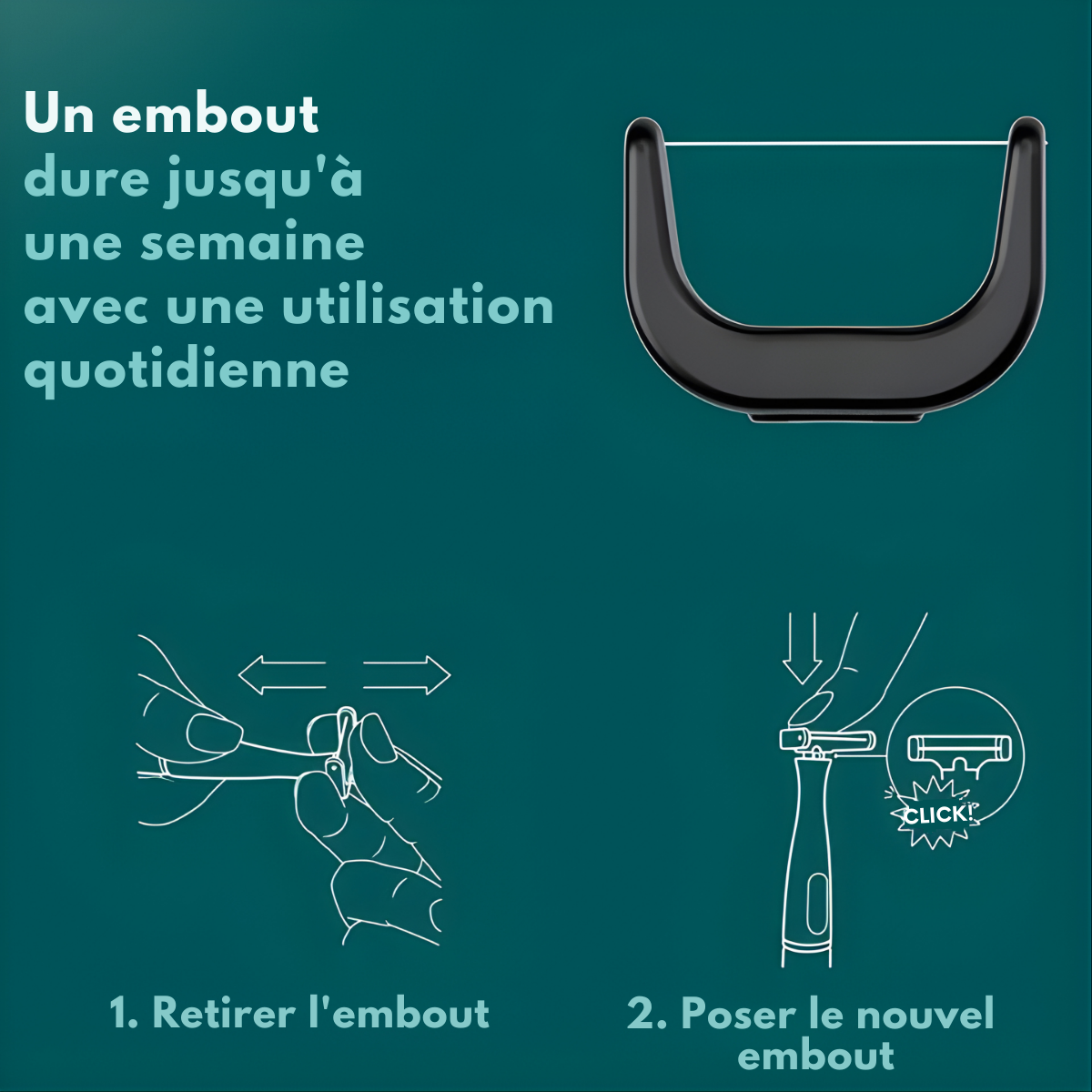 Un embout
dure jusqu'à
une semaine
avec une utilisation
quotidienne

CLICK!

1. Retirer l'embout

2. Poser le nouvel embout